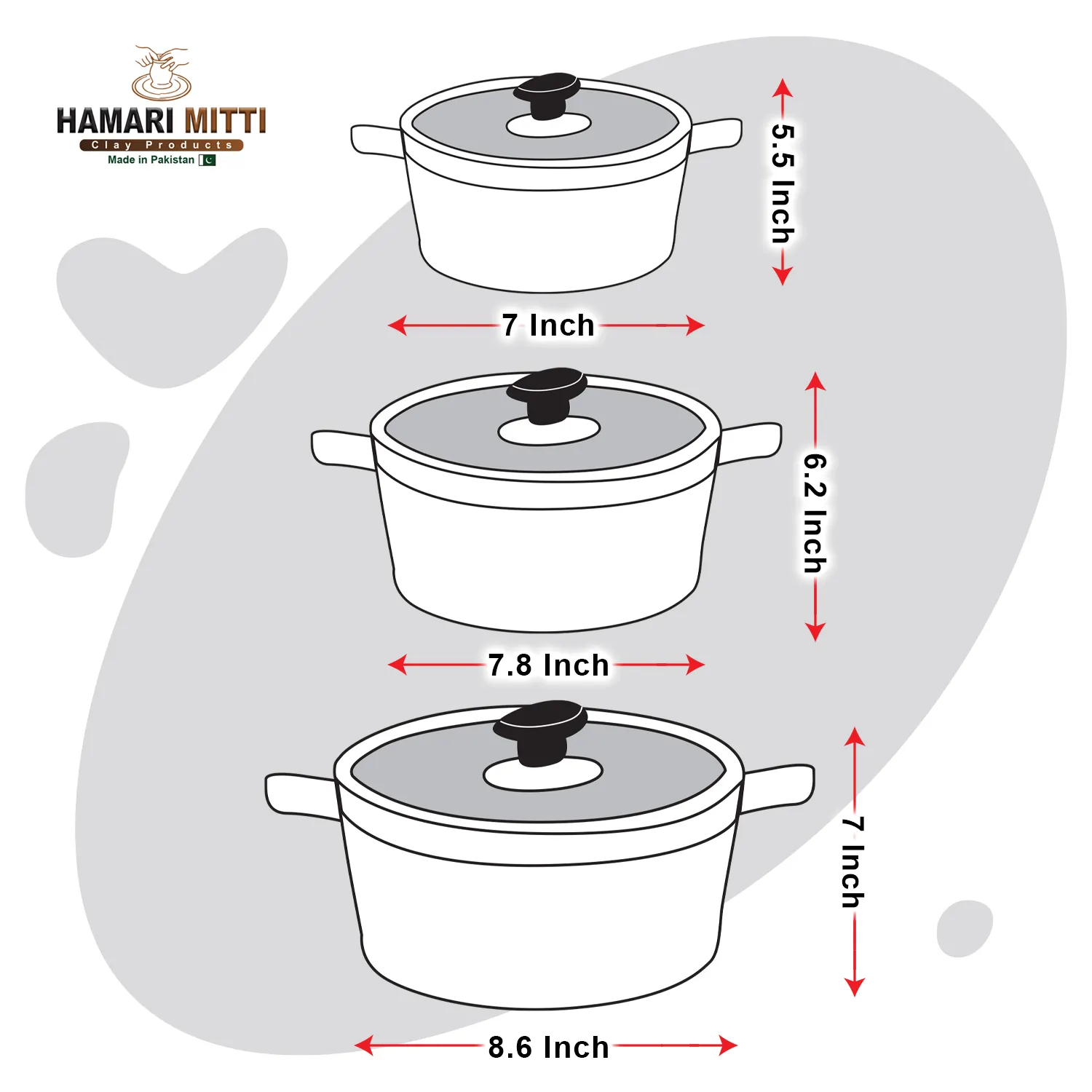 HAMARI MITTI
Clay Products
Made in Pakistan

5.5 Inch

7 Inch

6.2 Inch

7.8 Inch

7 Inch

8.6 Inch